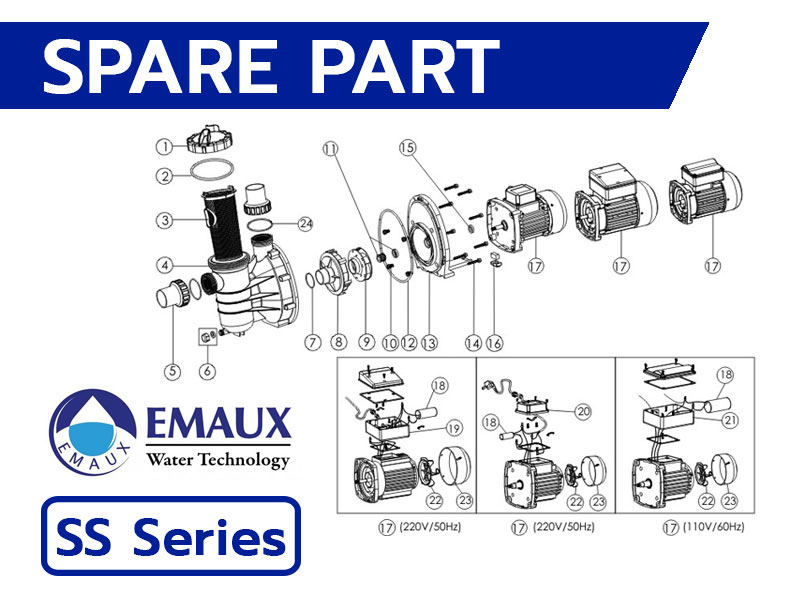 SPARE PART

1
2
3
4
5
6
24
7
8
9
10
11
12
13
14
15
16
17
17
17

18
19
22
23
20
18
22
23
18
21
22
23

17 (220V/50Hz)
17 (220V/50Hz)
17 (110V/60Hz)

EMAUX
EMAUX
Water Technology

SS Series