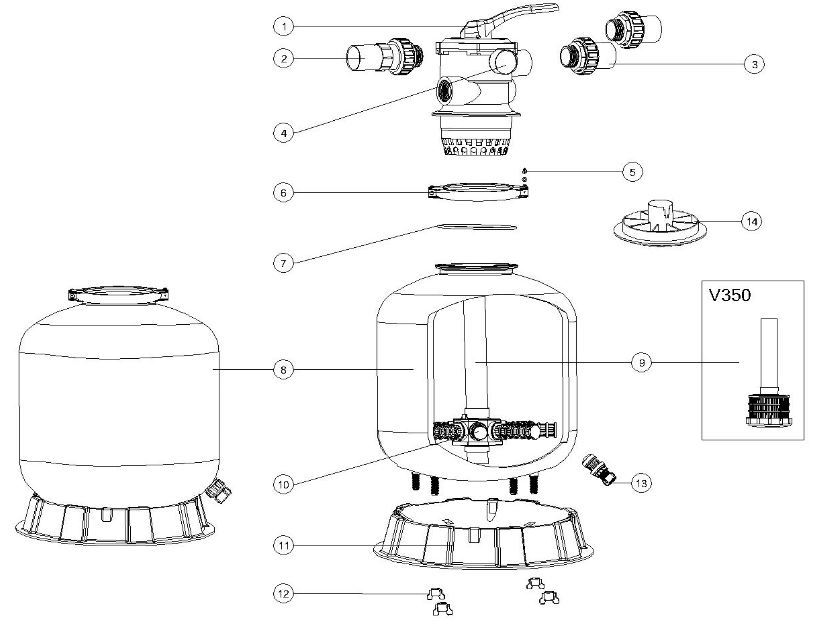 1
2
3
4
5
6
14
7
V350
8
9
10
13
11
12